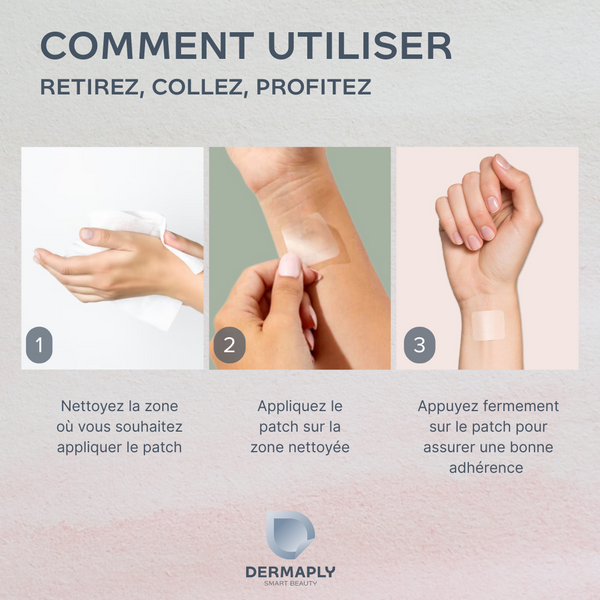 COMMENT UTILISER
RETIREZ, COLLEZ, PROFITEZ

1

2

3

Nettoyez la zone où vous souhaitez appliquer le patch

Appliquez le patch sur la zone nettoyée

Appuyez fermement sur le patch pour assurer une bonne adhérence

DERMAPLY
SMART BEAUTY